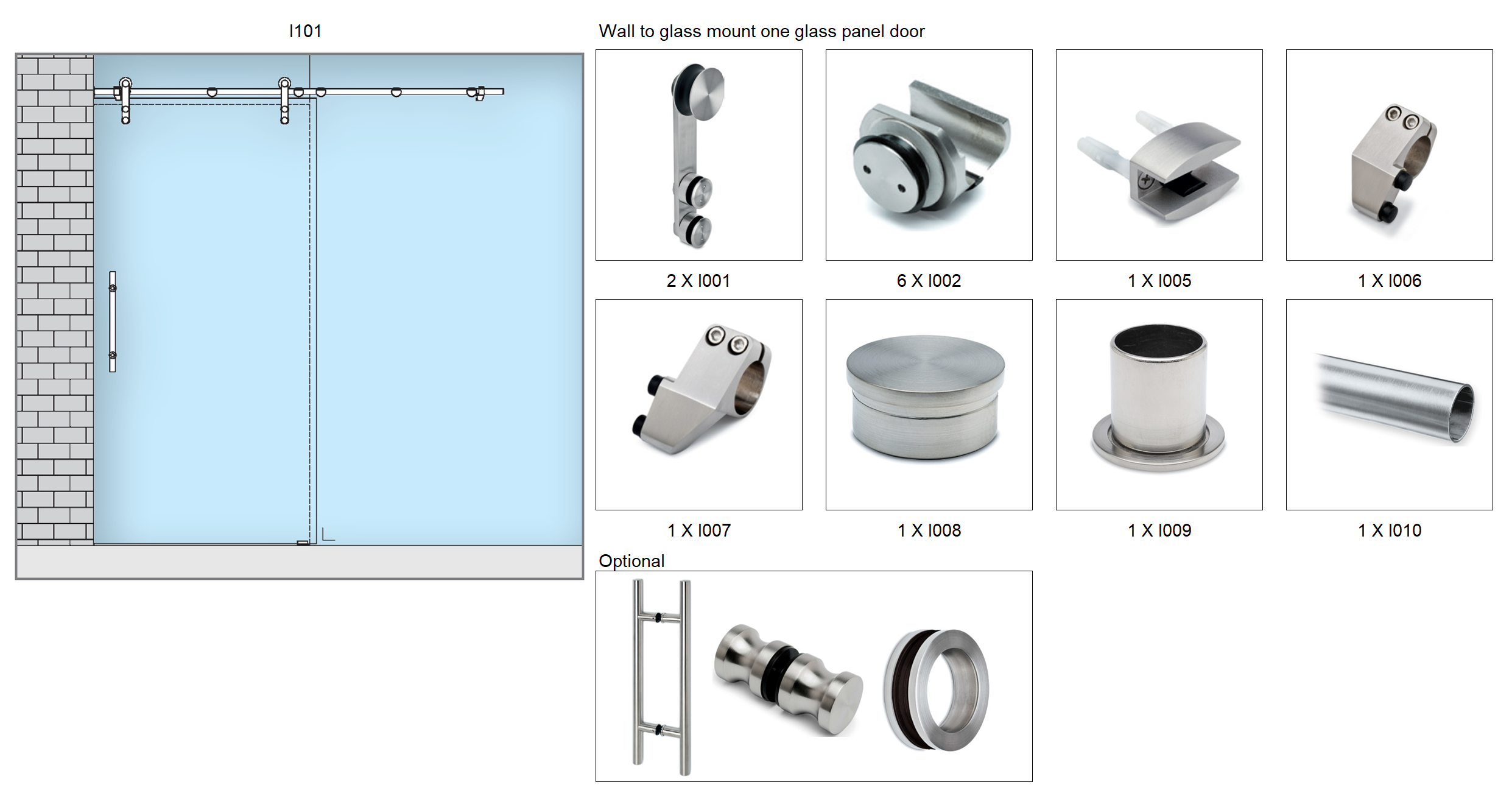 I101

Wall to glass mount one glass panel door

2 X I001

6 X I002

1 X I005

1 X I006

1 X I007

1 X I008

1 X I009

1 X I010

Optional